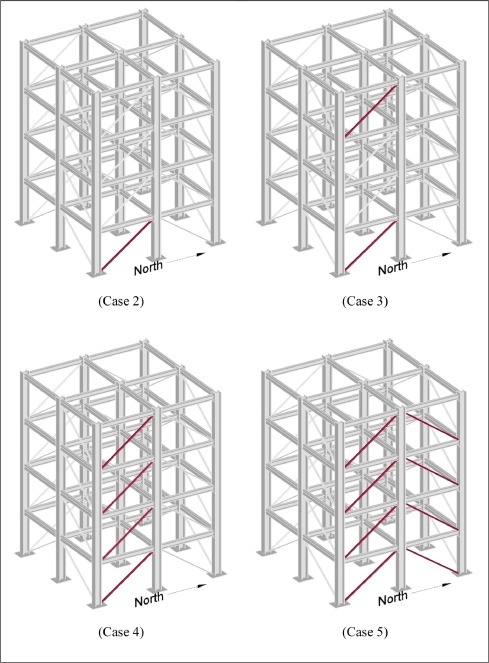 North

(Case 2)

North

(Case 3)

North

(Case 4)

North

(Case 5)