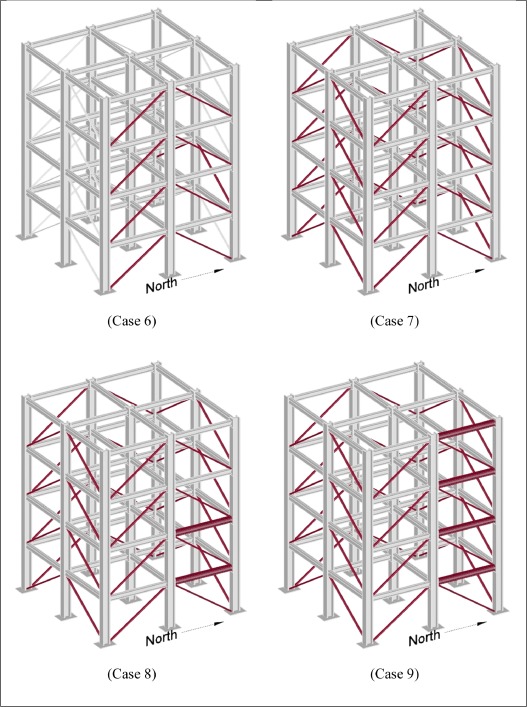 North

(Case 6)

North

(Case 7)

North

(Case 8)

North

(Case 9)